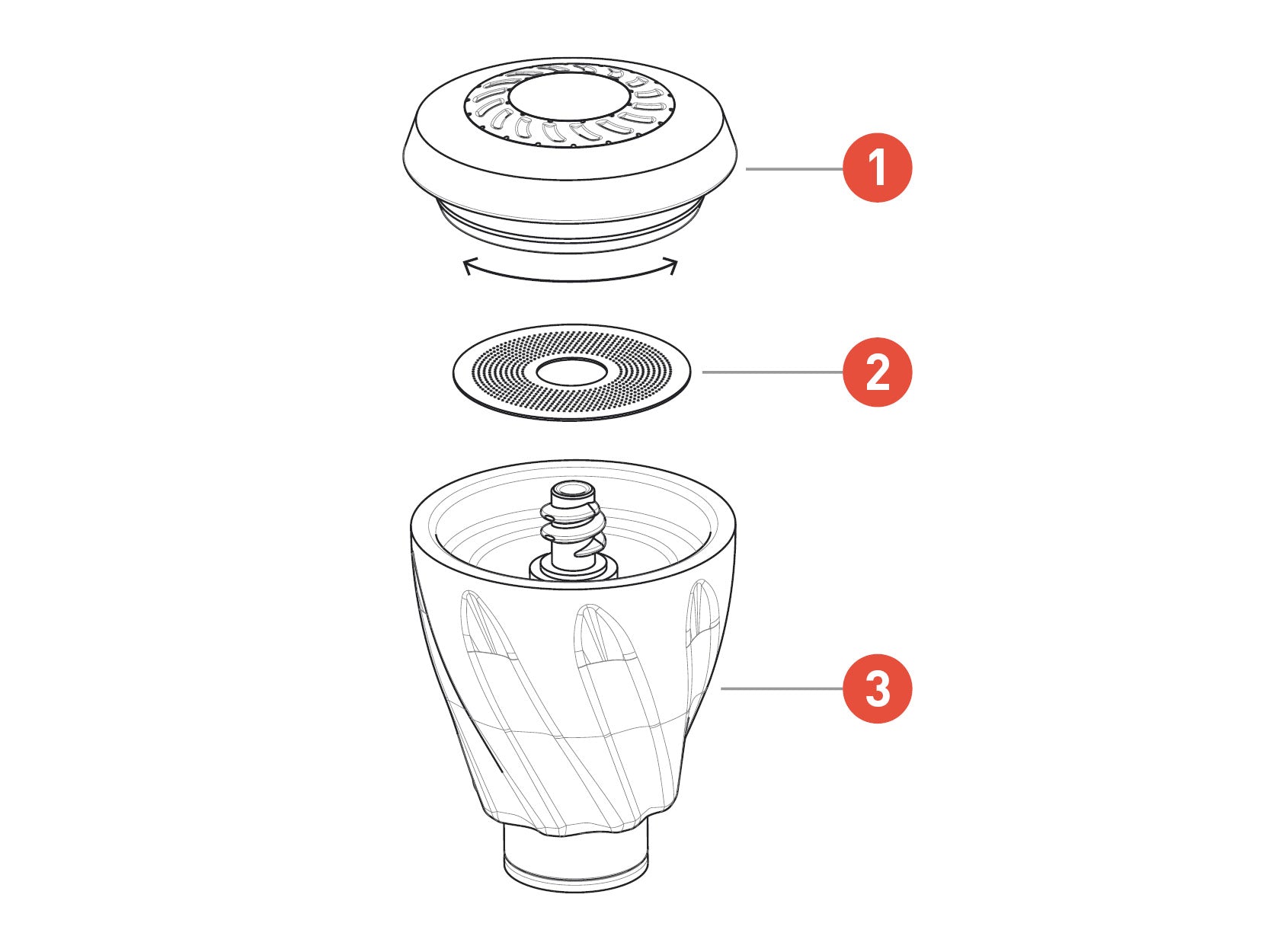 1

2

3